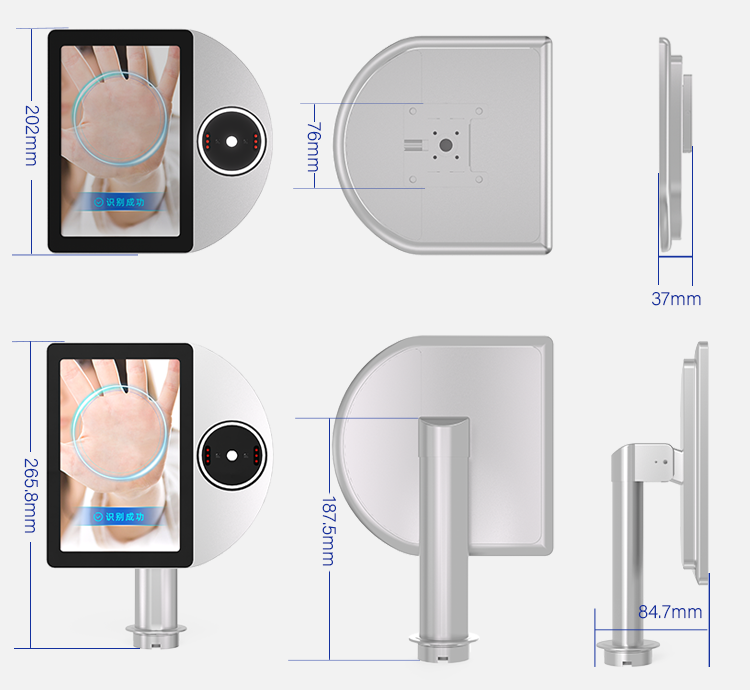 202mm

识别成功

76mm

37mm

265.8mm

识别成功

187.5mm

84.7mm