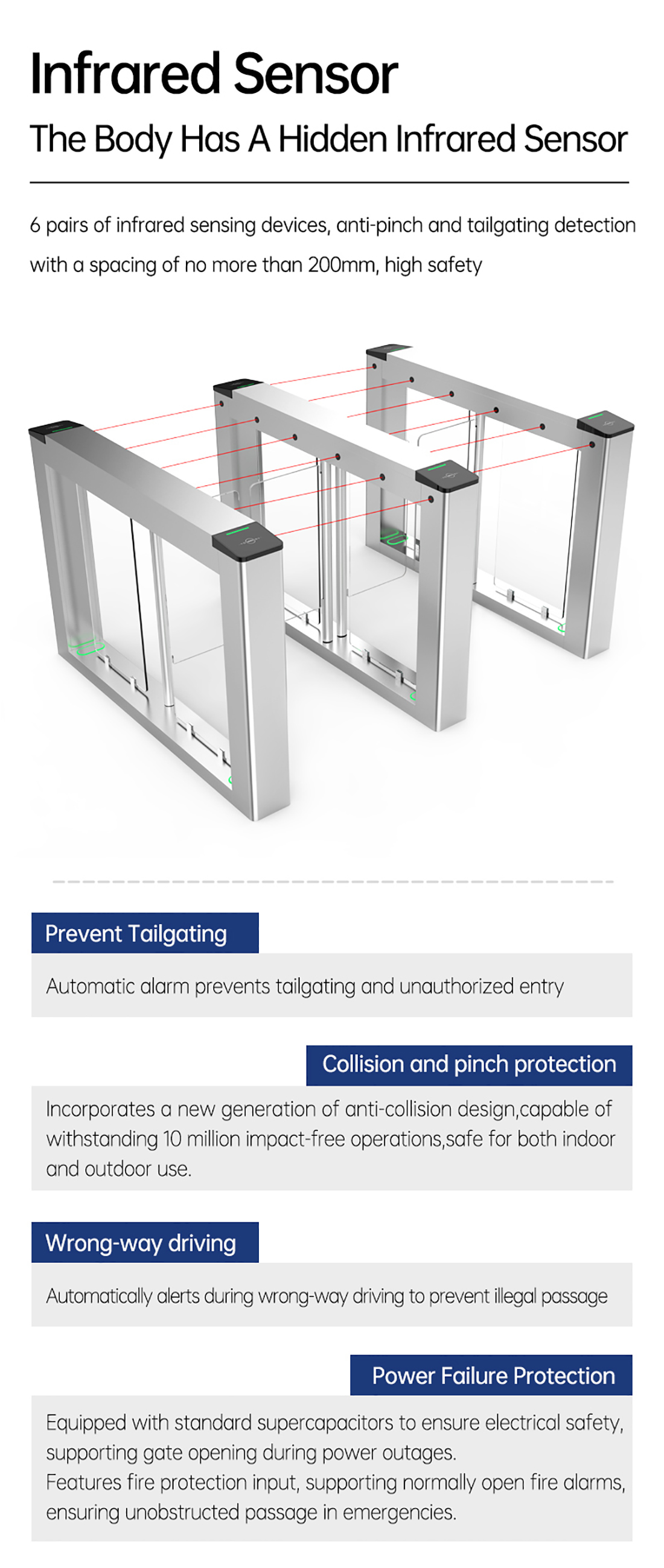 Infrared Sensor

The Body Has A Hidden Infrared Sensor

6 pairs of infrared sensing devices, anti-pinch and tailgating detection with a spacing of no more than 200mm, high safety

Prevent Tailgating

Automatic alarm prevents tailgating and unauthorized entry

Collision and pinch protection

Incorporates a new generation of anti-collision design,capable of withstanding 10 million impact-free operations,safe for both indoor and outdoor use.

Wrong-way driving

Automatically alerts during wrong-way driving to prevent illegal passage

Power Failure Protection

Equipped with standard supercapacitors to ensure electrical safety, supporting gate opening during power outages.
Features fire protection input, supporting normally open fire alarms, ensuring unobstructed passage in emergencies.