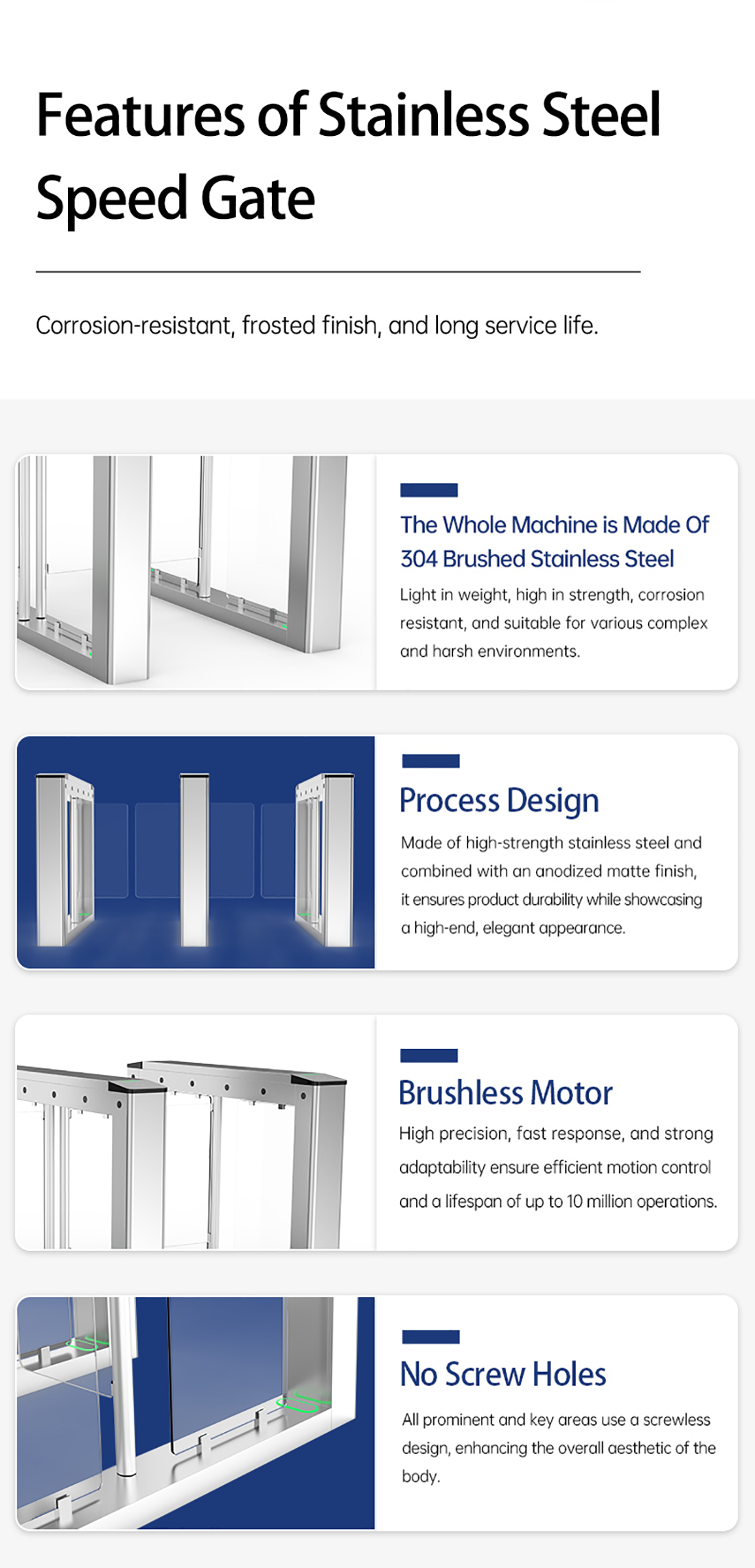 Features of Stainless Steel Speed Gate

Corrosion-resistant, frosted finish, and long service life.

The Whole Machine is Made Of 304 Brushed Stainless Steel

Light in weight, high in strength, corrosion resistant, and suitable for various complex and harsh environments.

Process Design

Made of high-strength stainless steel and combined with an anodized matte finish, it ensures product durability while showcasing a high-end, elegant appearance.

Brushless Motor

High precision, fast response, and strong adaptability ensure efficient motion control and a lifespan of up to 10 million operations.

No Screw Holes

All prominent and key areas use a screwless design, enhancing the overall aesthetic of the body.